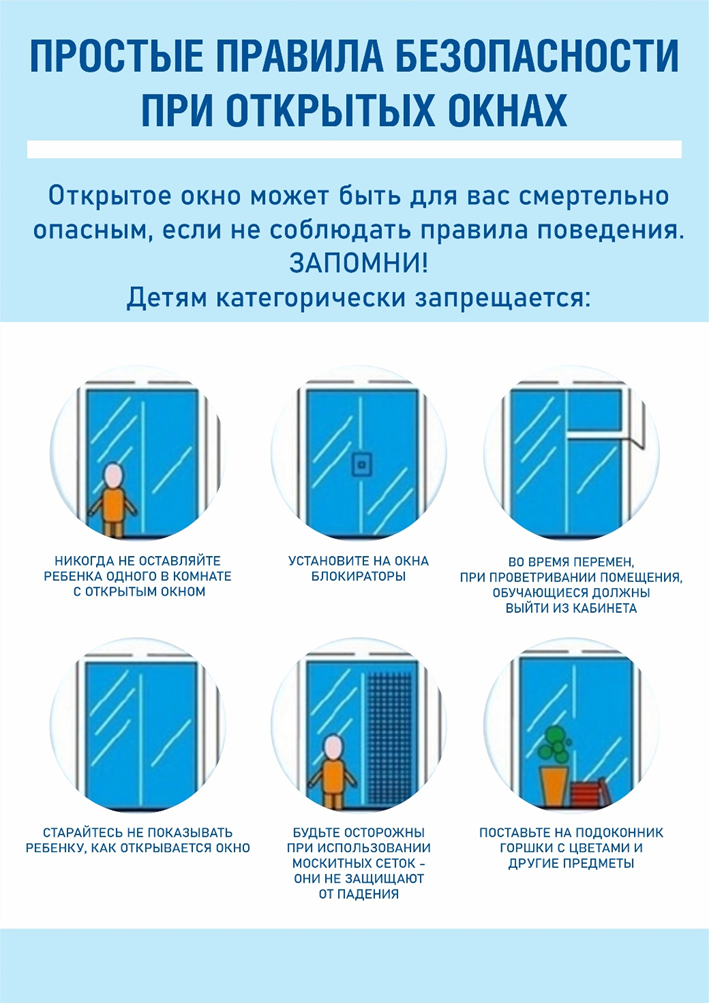 ПРОСТЫЕ ПРАВИЛА БЕЗОПАСНОСТИ ПРИ ОТКРЫТЫХ ОКНАХ

Открытое окно может быть для вас смертельно опасным, если не соблюдать правила поведения.
ЗАПОМНИ!
Детям категорически запрещается:

НИКОГДА НЕ ОСТАВЛЯЙТЕ РЕБЕНКА ОДНОГО В КОМНАТЕ С ОТКРЫТЫМ ОКНОМ

УСТАНОВИТЕ НА ОКНА БЛОКИРАТОРЫ

ВО ВРЕМЯ ПЕРЕМЕН, ПРИ ПРОВЕТРИВАНИИ ПОМЕЩЕНИЯ, ОБУЧАЮЩИЕСЯ ДОЛЖНЫ ВЫЙТИ ИЗ КАБИНЕТА

СТАРАЙТЕСЬ НЕ ПОКАЗЫВАТЬ РЕБЕНКУ, КАК ОТКРЫВАЕТСЯ ОКНО

БУДЬТЕ ОСТОРОЖНЫ ПРИ ИСПОЛЬЗОВАНИИ МОСКИТНЫХ СЕТОК - ОНИ НЕ ЗАЩИЩАЮТ ОТ ПАДЕНИЯ

ПОСТАВЬТЕ НА ПОДОКОННИК ГОРШКИ С ЦВЕТАМИ И ДРУГИЕ ПРЕДМЕТЫ